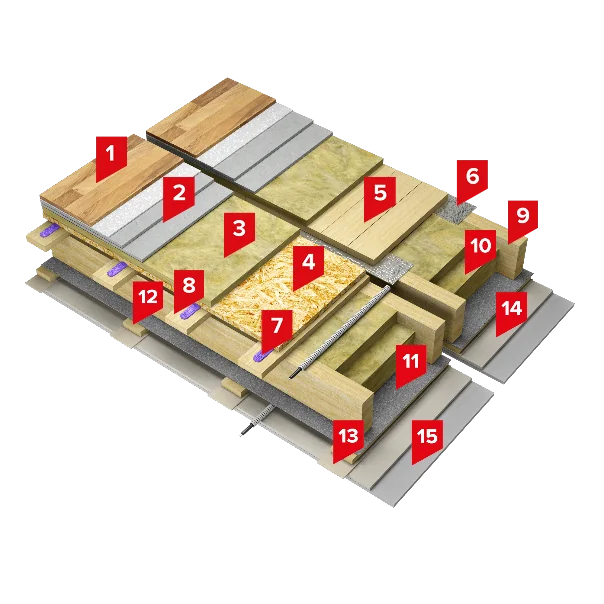 1
2
3
4
5
6
7
8
9
10
11
12
13
14
15