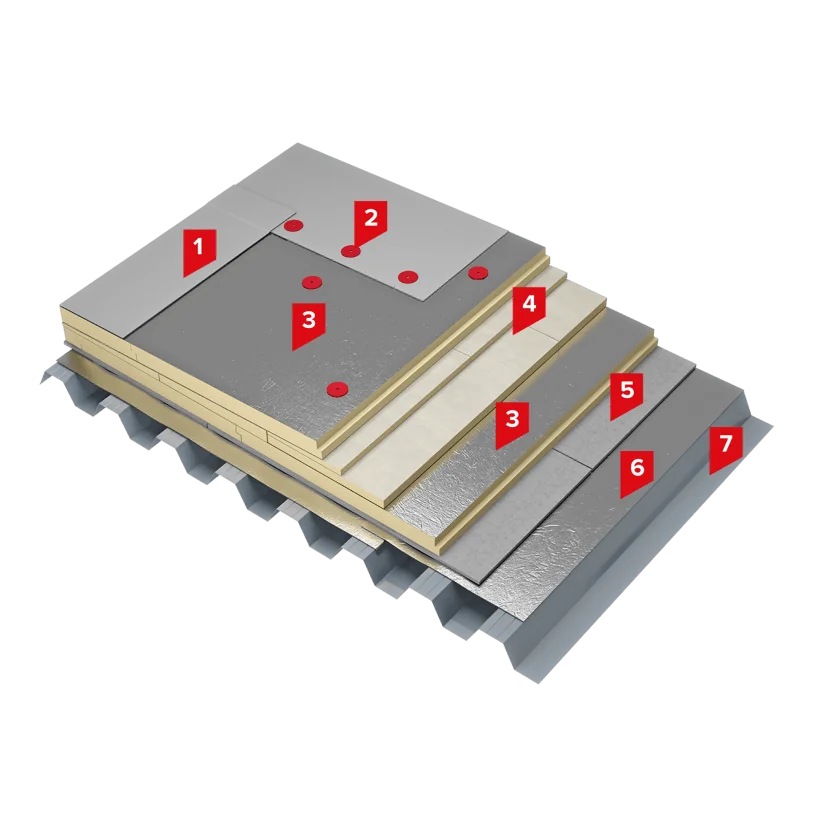 1
2
3
4
3
5
6
7